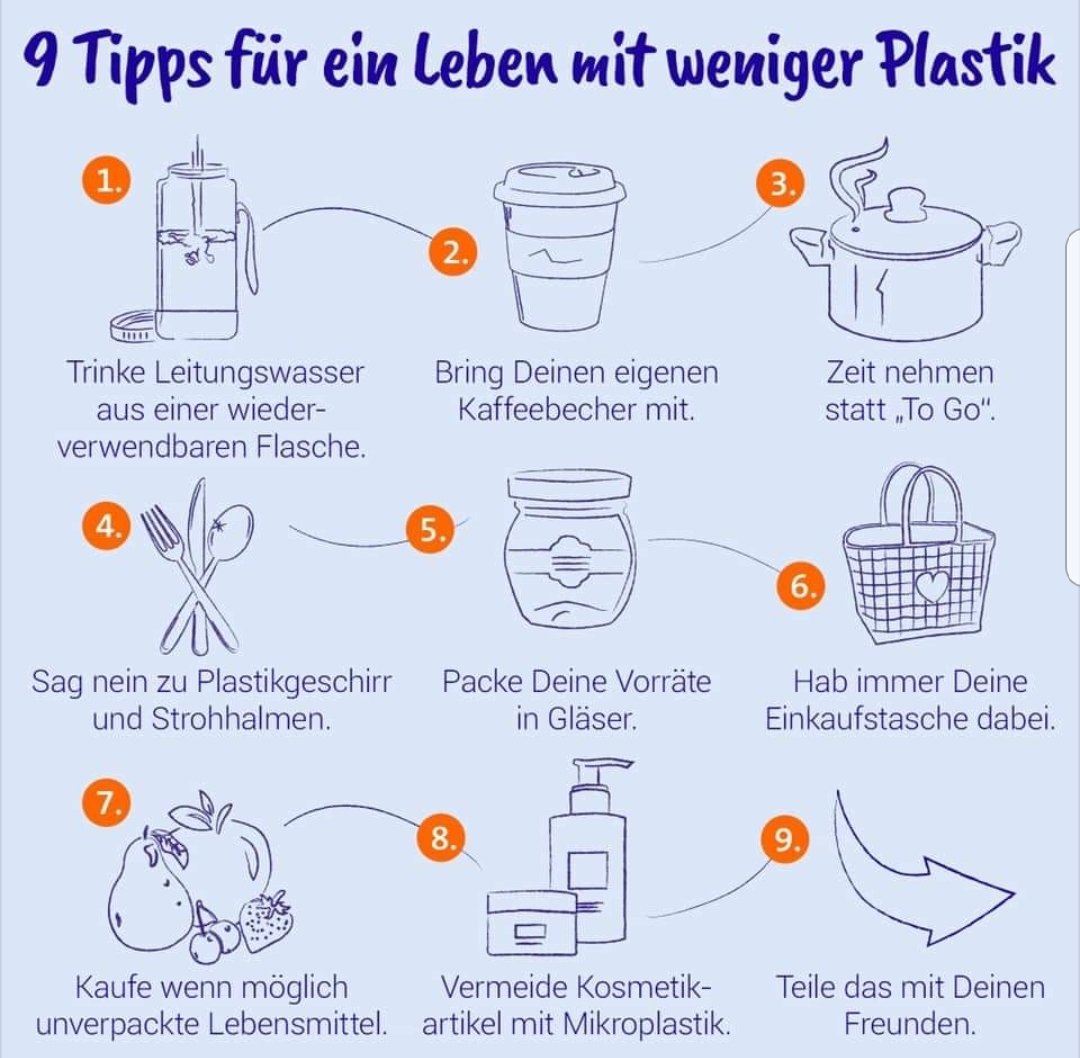 9 Tipps für ein Leben mit weniger Plastik

1.
Trinke Leitungswasser aus einer wiederverwendbaren Flasche.

2.
Bring Deinen eigenen Kaffeebecher mit.

3.
Zeit nehmen statt „To Go".

4.
Sag nein zu Plastikgeschirr und Strohhalmen.

5.
Packe Deine Vorräte in Gläser.

6.
Hab immer Deine Einkaufstasche dabei.

7.
Kaufe wenn möglich unverpackte Lebensmittel.

8.
Vermeide Kosmetikartikel mit Mikroplastik.

9.
Teile das mit Deinen Freunden.